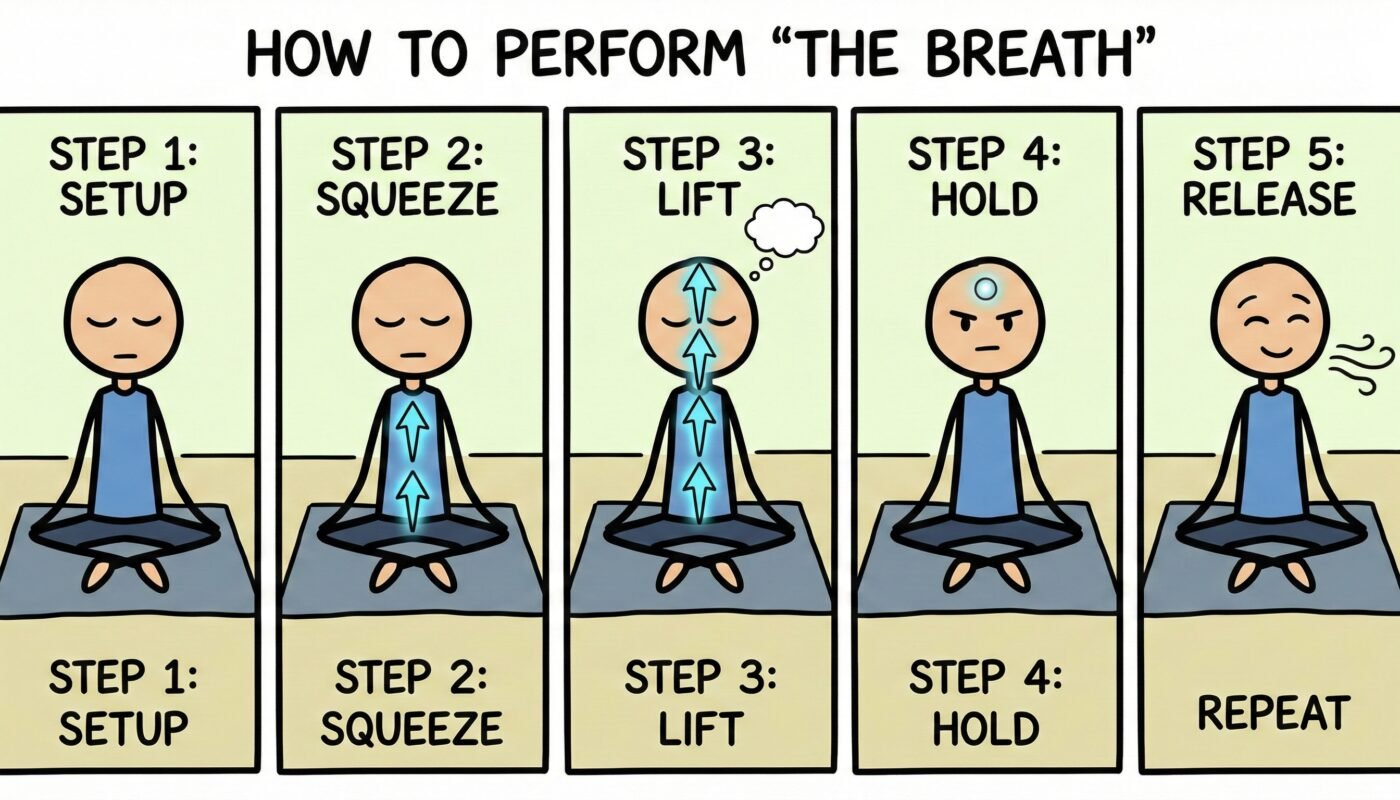 HOW TO PERFORM "THE BREATH"

STEP 1:
SETUP

STEP 1:
SETUP

STEP 2:
SQUEEZE

STEP 2:
SQUEEZE

STEP 3:
LIFT

STEP 3:
LIFT

STEP 4:
HOLD

STEP 4:
HOLD

STEP 5:
RELEASE

REPEAT